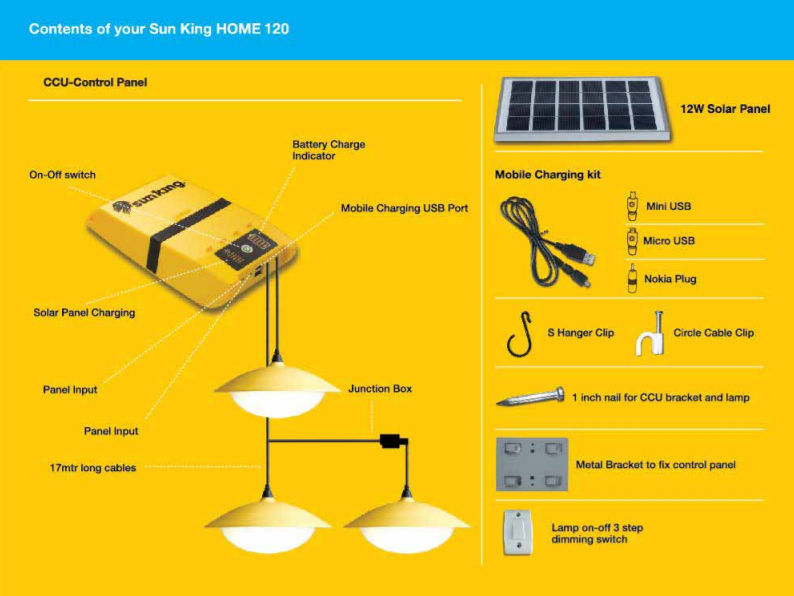 Contents of your Sun King HOME 120

CCU-Control Panel

Battery Charge Indicator

On-Off switch

sun king

Mobile Charging USB Port

Solar Panel Charging

Panel Input

Panel Input

Junction Box

17mtr long cables

12W Solar Panel

Mobile Charging kit

Mini USB

Micro USB

Nokia Plug

S Hanger Clip

Circle Cable Clip

1 inch nail for CCU bracket and lamp

Metal Bracket to fix control panel

Lamp on-off 3 step dimming switch